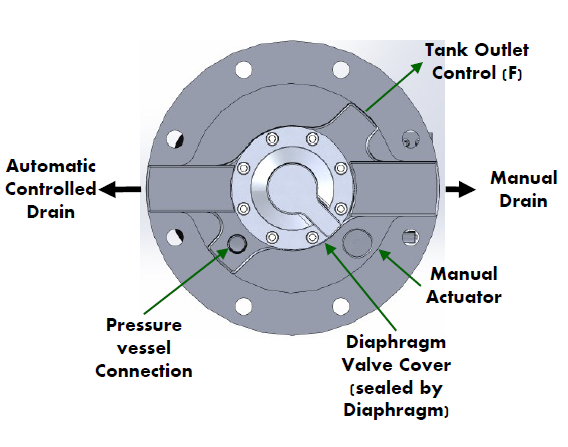 Tank Outlet Control (F)

Automatic Controlled Drain

Manual Drain

Manual Actuator

Pressure vessel Connection

Diaphragm Valve Cover (sealed by Diaphragm)